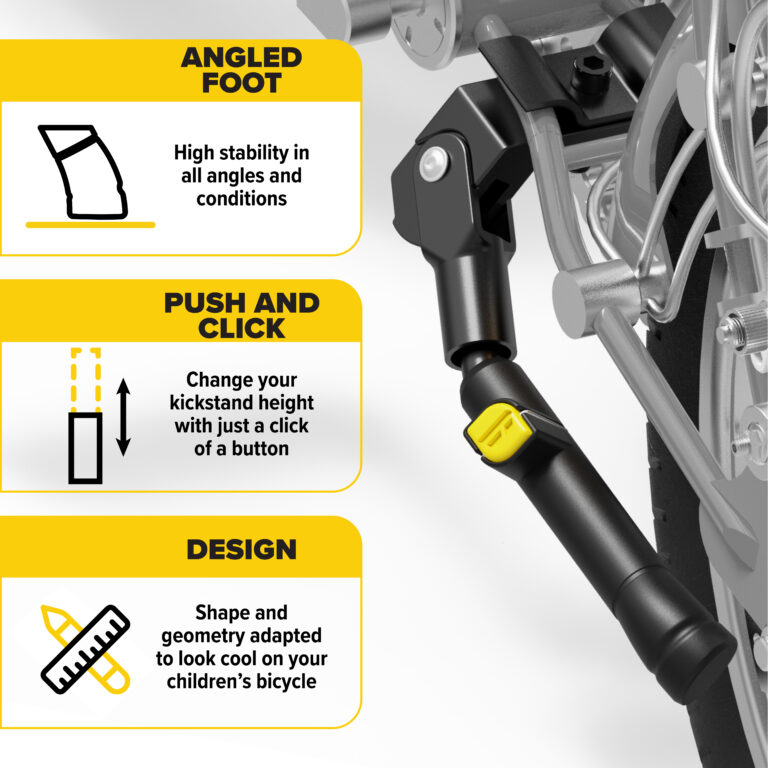 ANGLED FOOT

High stability in all angles and conditions

PUSH AND CLICK

Change your kickstand height with just a click of a button

DESIGN

Shape and geometry adapted to look cool on your children's bicycle